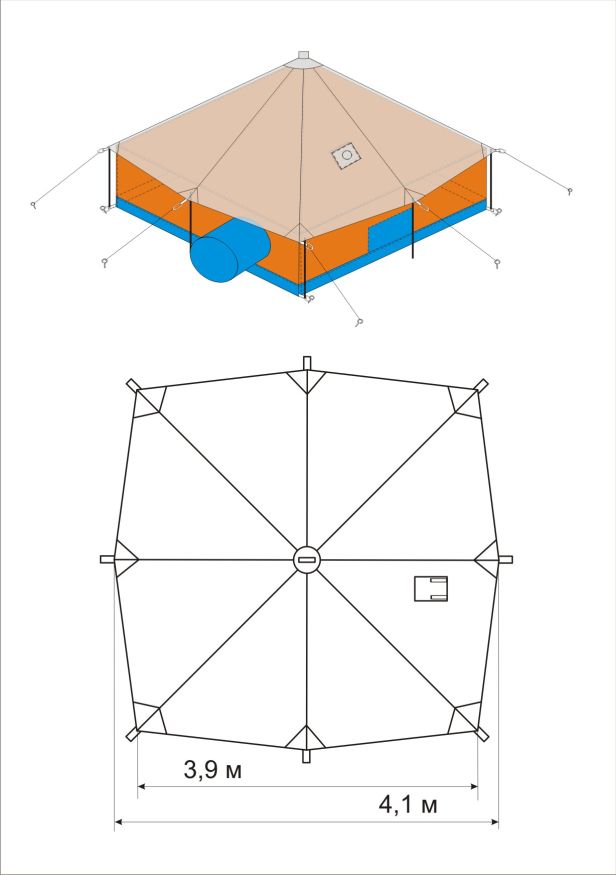 3,9 м

4,1 м